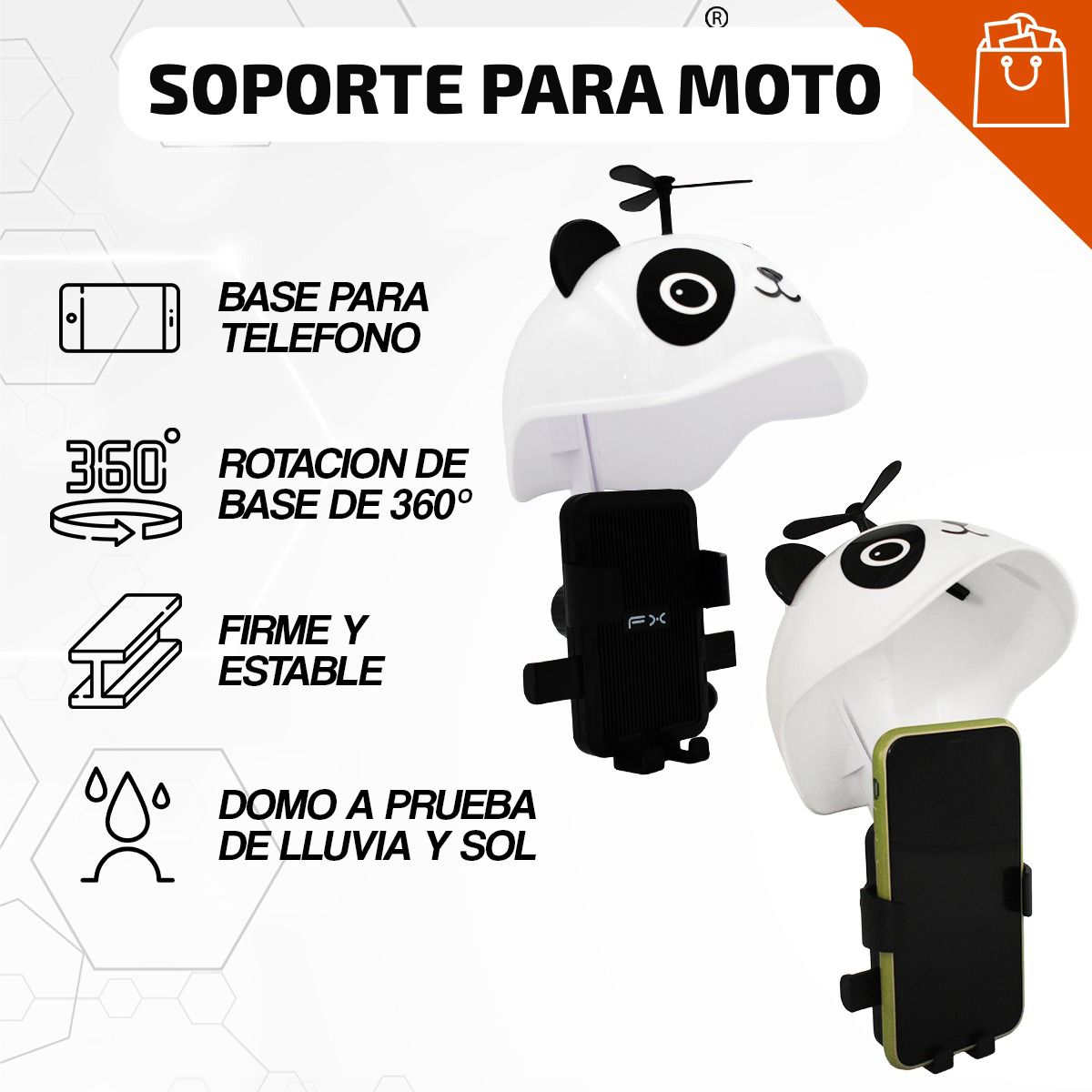 ®
SOPORTE PARA MOTO

BASE PARA TELEFONO

360°

ROTACION DE BASE DE 360°

FIRME Y ESTABLE

DOMO A PRUEBA DE LLUVIA Y SOL

FX