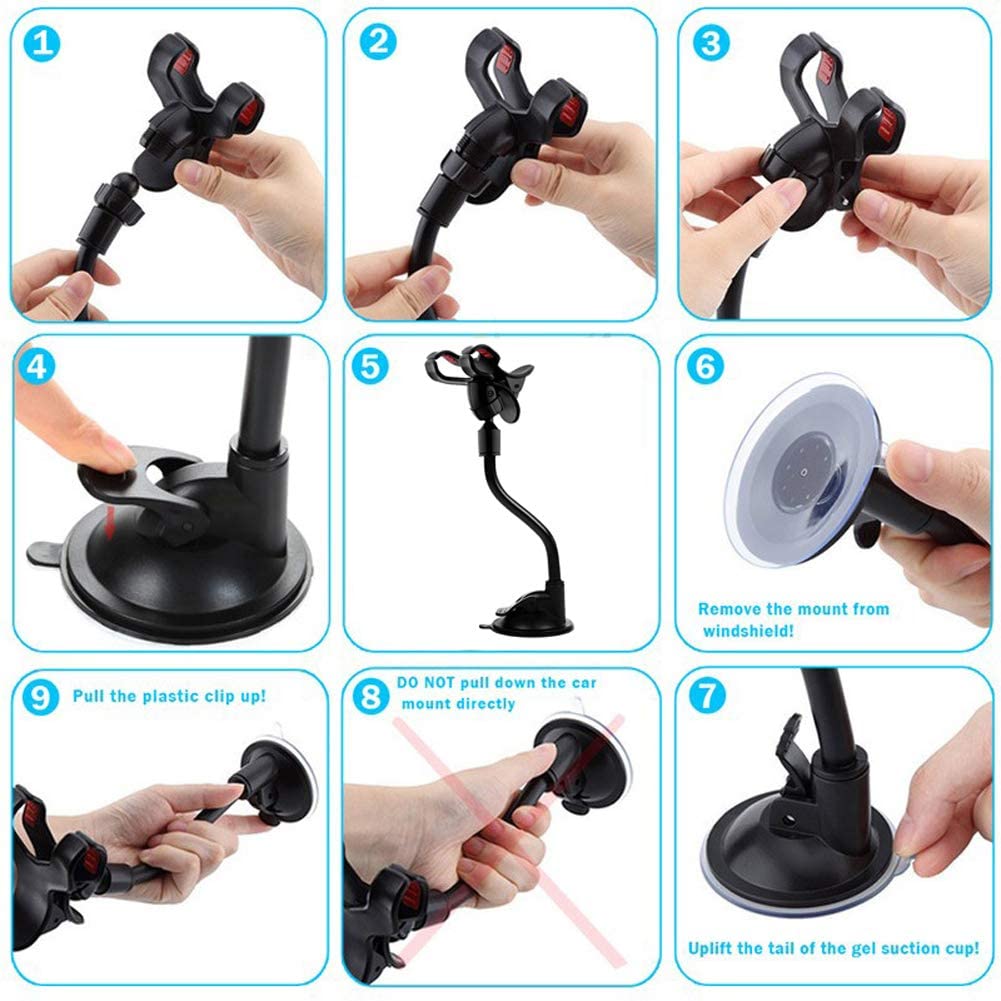 1

2

3

4

5

6

Remove the mount from windshield!

9 Pull the plastic clip up!

8 DO NOT pull down the car mount directly

7

Uplift the tail of the gel suction cup!